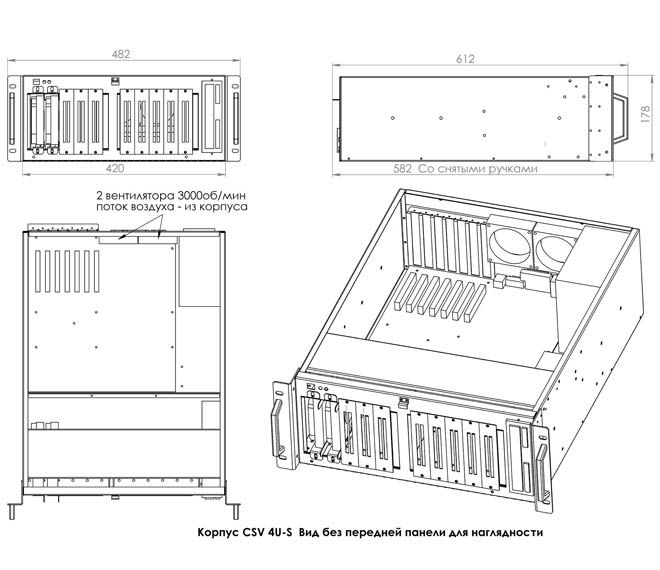 482

420

612

178

582 Со снятыми ручками

2 вентилятора 3000об/мин
поток воздуха - из корпуса

Корпус CSV 4U-S Вид без передней панели для наглядности