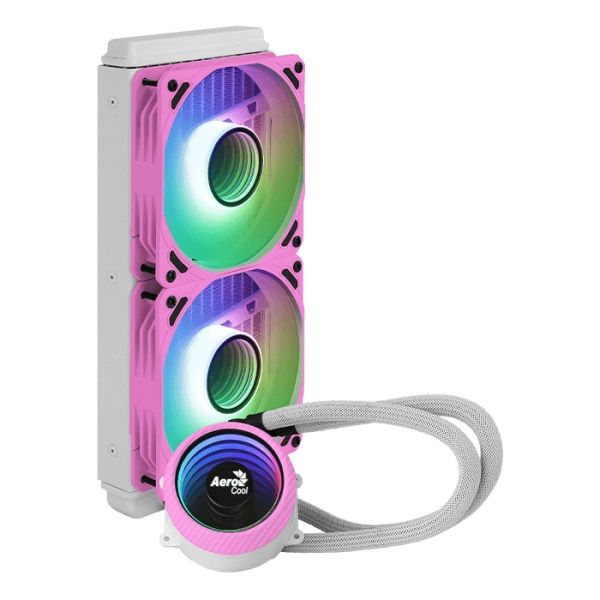 Aero Cool