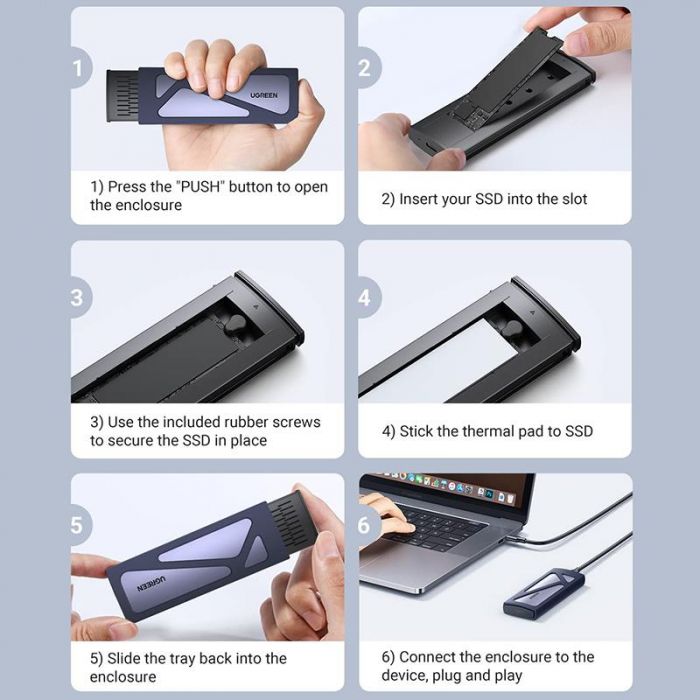 1

UGREEN

1) Press the "PUSH" button to open the enclosure

2

2) Insert your SSD into the slot

3

3) Use the included rubber screws to secure the SSD in place

4

4) Stick the thermal pad to SSD

5

UGREEN

5) Slide the tray back into the enclosure

6

6) Connect the enclosure to the device, plug and play