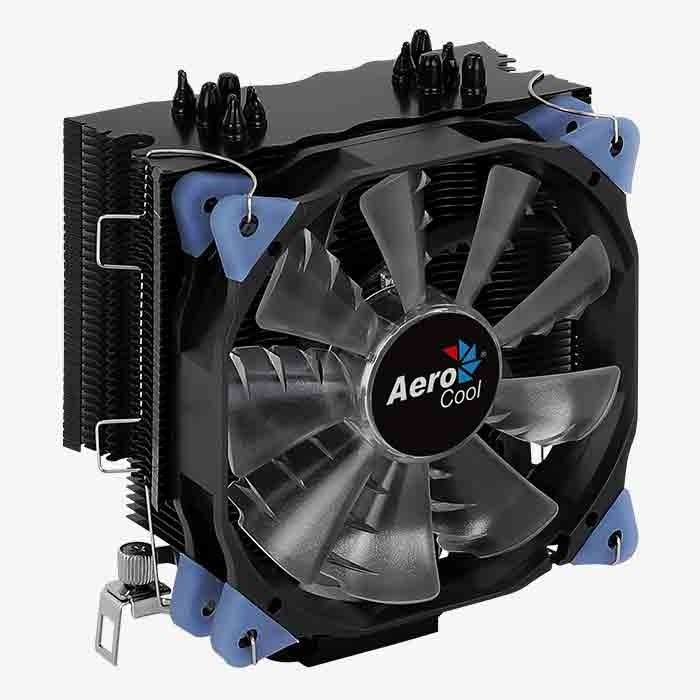 Aero Cool