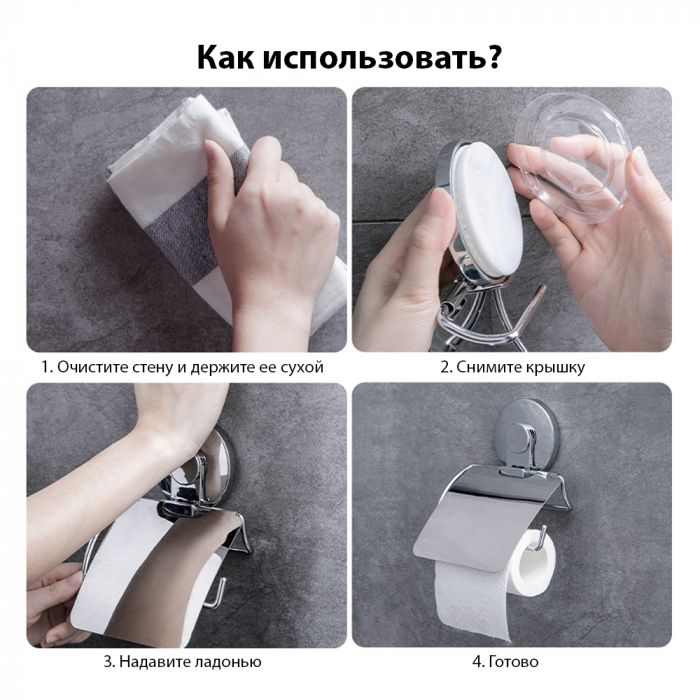 Как использовать?

1. Очистите стену и держите ее сухой

2. Снимите крышку

3. Надавите ладонью

4. Готово