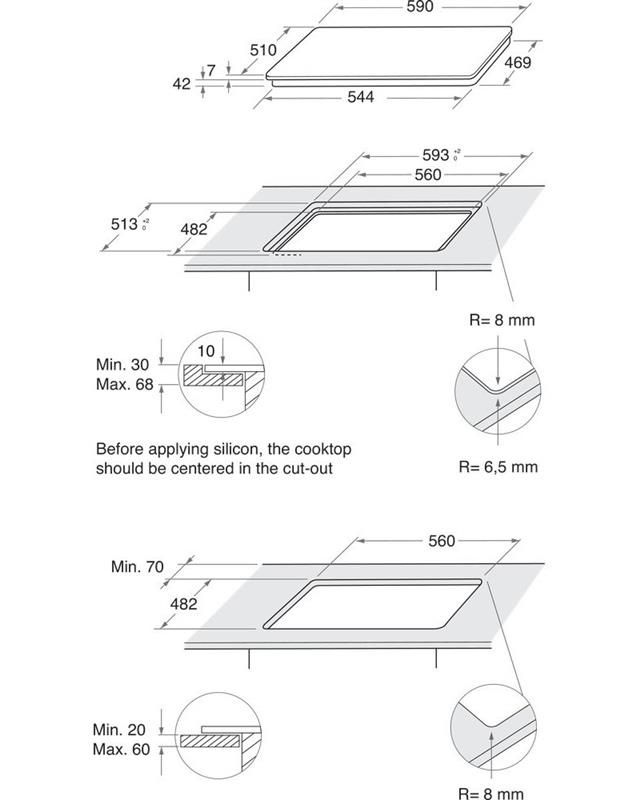 590
510
469
7
42
544

593 $^{+2}_{0}$
560
513 $^{+2}_{0}$
482

R= 8 mm

10
Min. 30
Max. 68

Before applying silicon, the cooktop should be centered in the cut-out

R= 6,5 mm

560
Min. 70
482

Min. 20
Max. 60

R= 8 mm