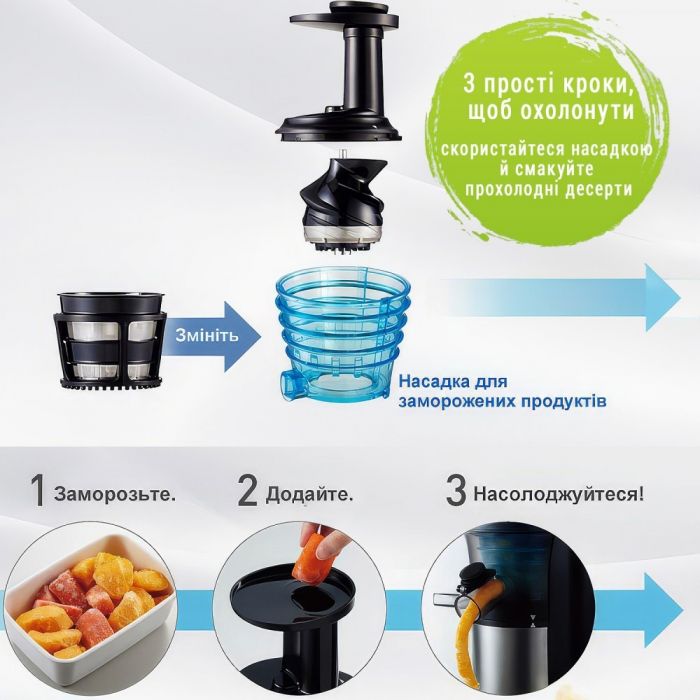 3 прості кроки, щоб охолонути

скористайтеся насадкою й смакуйте прохолодні десерти

Змініть

Насадка для заморожених продуктів

1 Заморозьте.

2 Додайте.

3 Насолоджуйтеся!